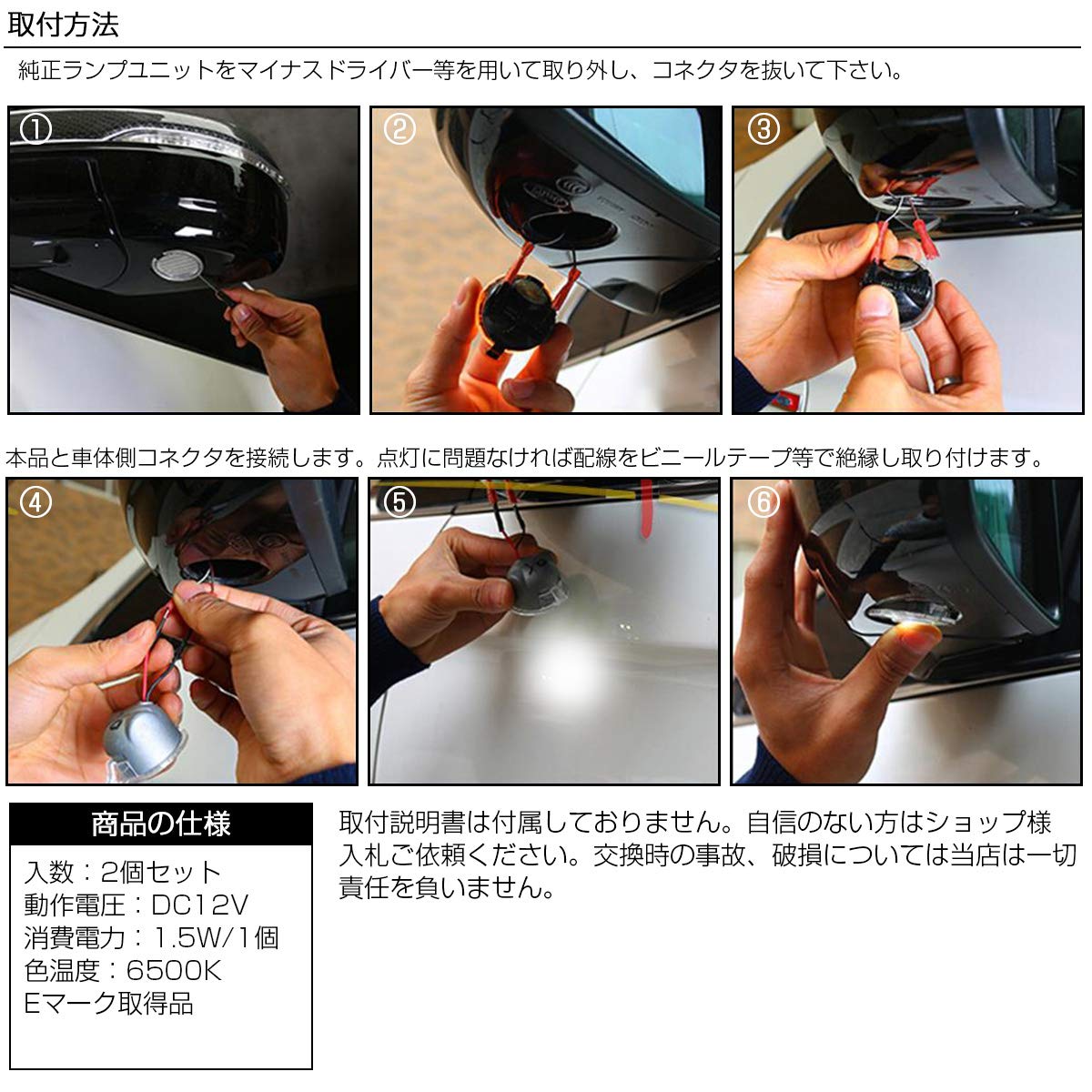 取付方法

純正ランプユニットをマイナスドライバー等を用いて取り外し、コネクタを抜いて下さい。

①

②

③

本品と車体側コネクタを接続します。点灯に問題なければ配線をビニールテープ等で絶縁し取り付けます。

④

⑤

⑥

商品の仕様

入数：2個セット
動作電圧：DC12V
消費電力：1.5W/1個
色温度：6500K
Eマーク取得品

取付説明書は付属しておりません。自信のない方はショップ様入札ご依頼ください。交換時の事故、破損については当店は一切責任を負いません。